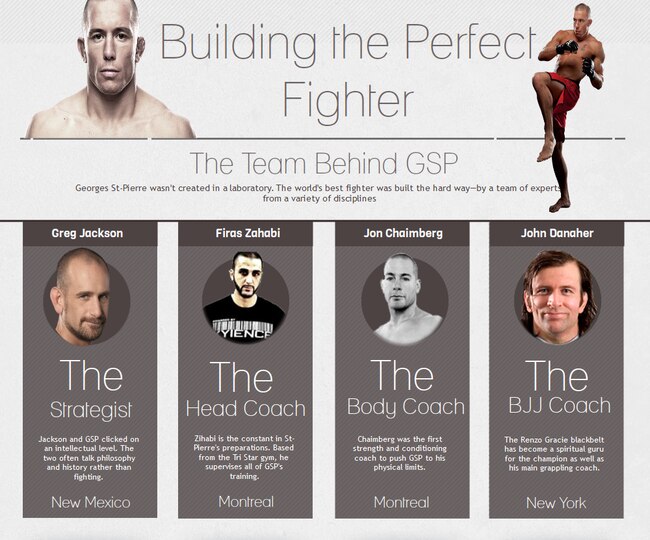 Building the Perfect Fighter

The Team Behind GSP

Georges St-Pierre wasn't created in a laboratory. The world's best fighter was built the hard way—by a team of experts from a variety of disciplines

Greg Jackson

The Strategist

Jackson and GSP clicked on an intellectual level. The two often talk philosophy and history rather than fighting.

New Mexico

Firas Zahabi

YIENCE

The Head Coach

Zihabi is the constant in St-Pierre's preparations. Based from the Tri Star gym, he supervises all of GSP's training.

Montreal

Jon Chaimberg

The Body Coach

Chaimberg was the first strength and conditioning coach to push GSP to his physical limits.

Montreal

John Danaher

The BJJ Coach

The Renzo Gracie blackbelt has become a spiritual guru for the champion as well as his main grappling coach.

New York